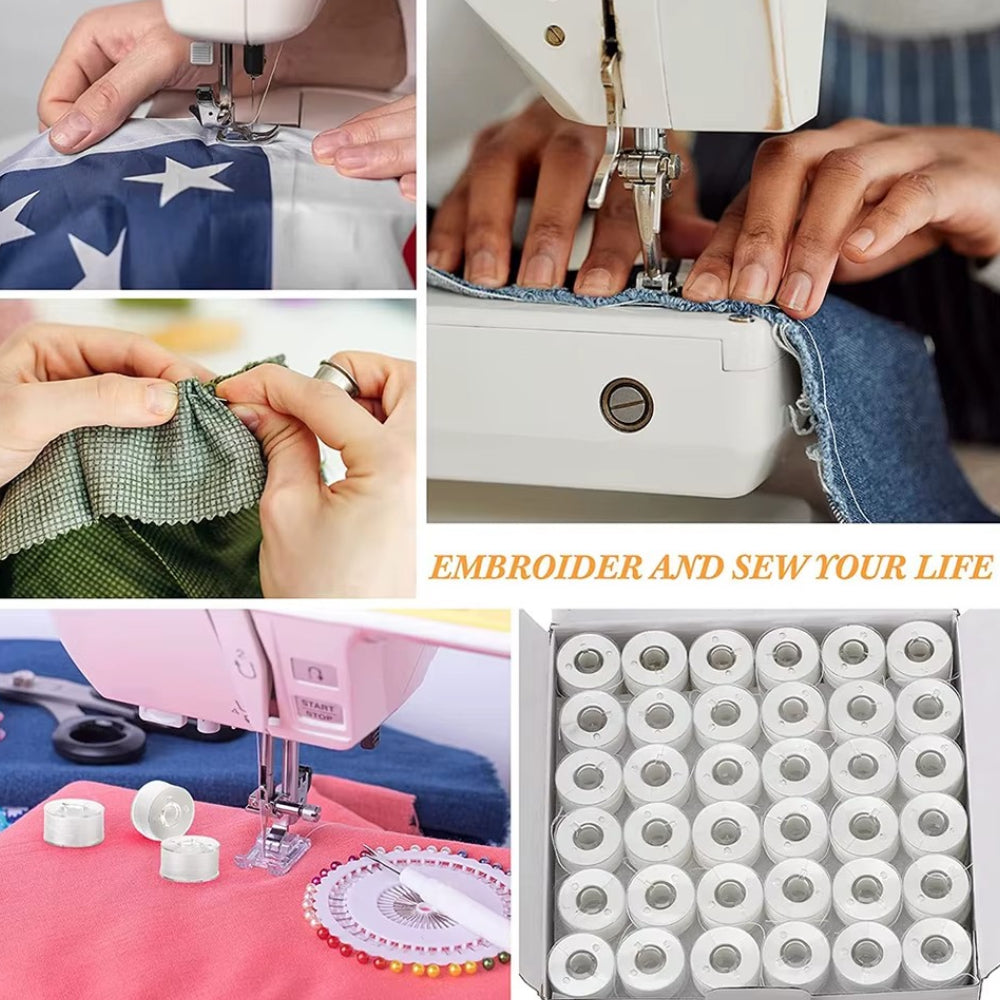 EMBROIDER AND SEW YOUR LIFE

START
STOP