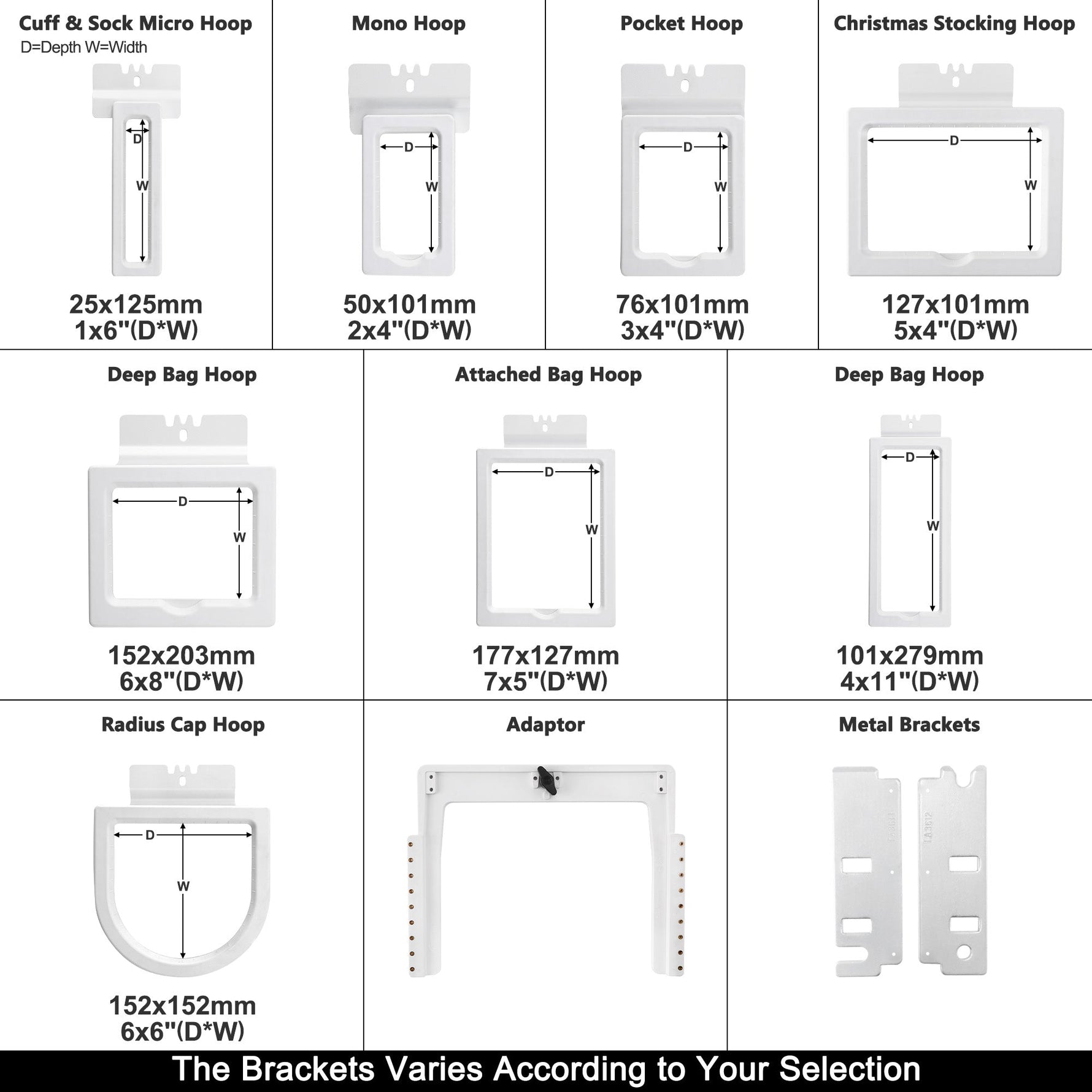 Cuff & Sock Micro Hoop
D=Depth W=Width

D
W

25x125mm
1x6"(D*W)

Mono Hoop

D
W

50x101mm
2x4"(D*W)

Pocket Hoop

D
W

76x101mm
3x4"(D*W)

Christmas Stocking Hoop

D
W

127x101mm
5x4"(D*W)

Deep Bag Hoop

D
W

152x203mm
6x8"(D*W)

Attached Bag Hoop

D
W

177x127mm
7x5"(D*W)

Deep Bag Hoop

D
W

101x279mm
4x11"(D*W)

Radius Cap Hoop

D
W

152x152mm
6x6"(D*W)

Adaptor

Metal Brackets

TA3611

TA3612

The Brackets Varies According to Your Selection