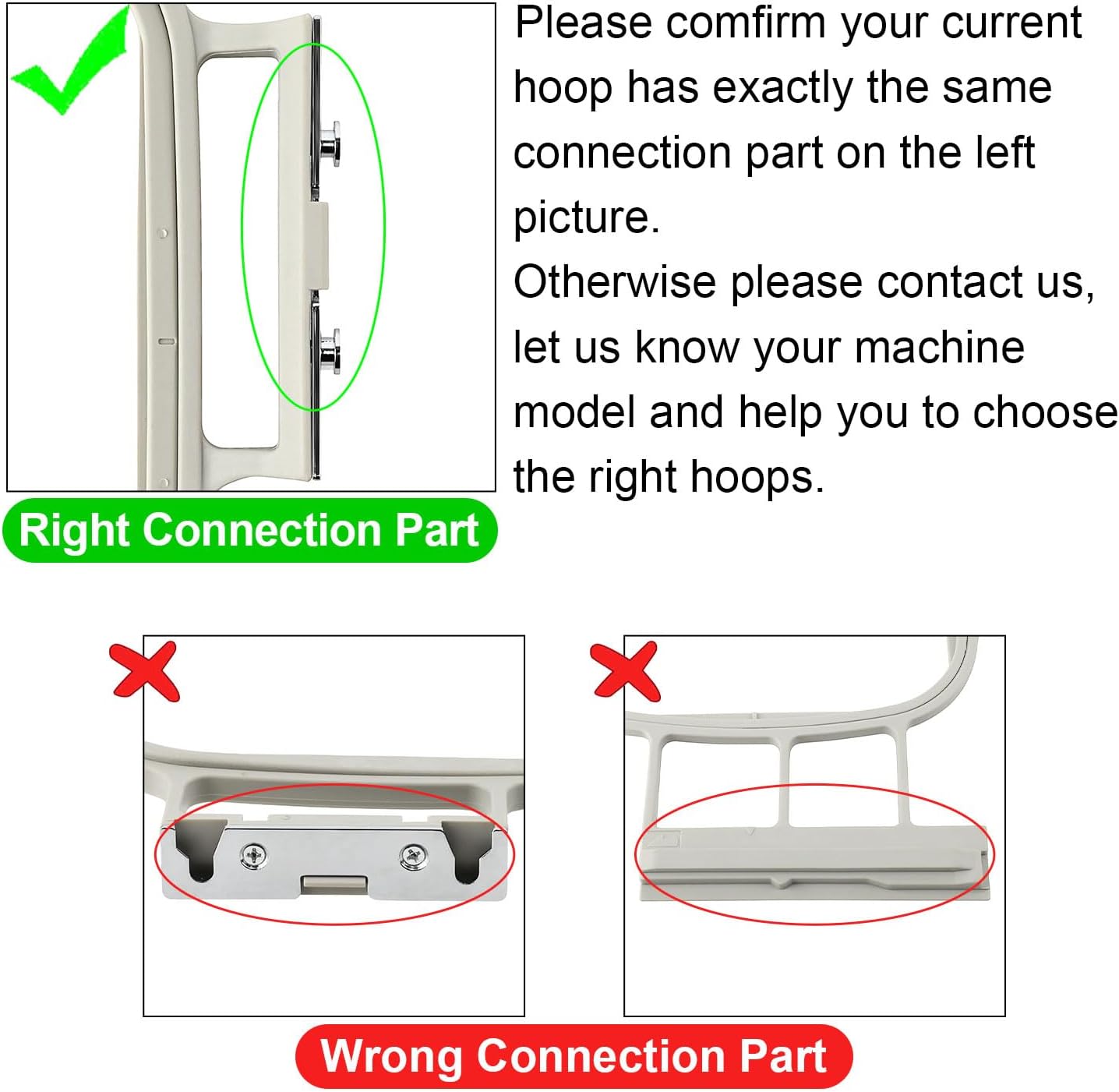 Please comfirm your current hoop has exactly the same connection part on the left picture.
Otherwise please contact us, let us know your machine model and help you to choose the right hoops.

Right Connection Part

Wrong Connection Part